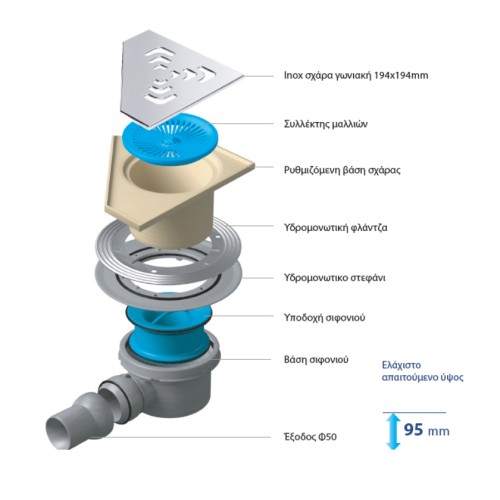 Inox σχάρα γωνιακή 194x194mm

Συλλέκτης μαλλιών

Ρυθμιζόμενη βάση σχάρας

Υδρομονωτική φλάντζα

Υδρομονωτικο στεφάνι

Υποδοχή σιφονιού

Βάση σιφονιού

Ελάχιστο απαιτούμενο ύψος

95 mm

Έξοδος Φ50