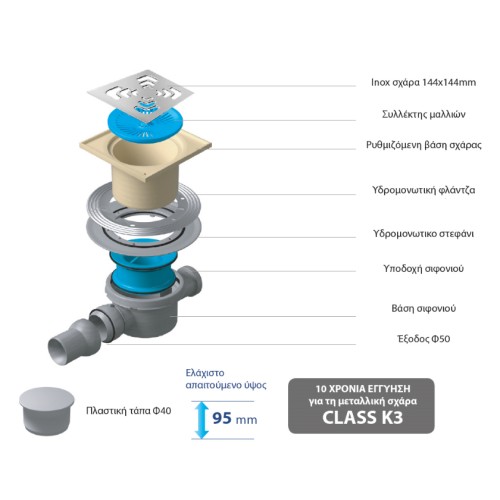 Inox σχάρα 144x144mm

Συλλέκτης μαλλιών

Ρυθμιζόμενη βάση σχάρας

Υδρομονωτική φλάντζα

Υδρομονωτικο στεφάνι

Υποδοχή σιφονιού

Βάση σιφονιού

Έξοδος Φ50

Πλαστική τάπα Φ40

Ελάχιστο απαιτούμενο ύψος

95 mm

10 ΧΡΟΝΙΑ ΕΓΓΥΗΣΗ
για τη μεταλλική σχάρα
CLASS K3