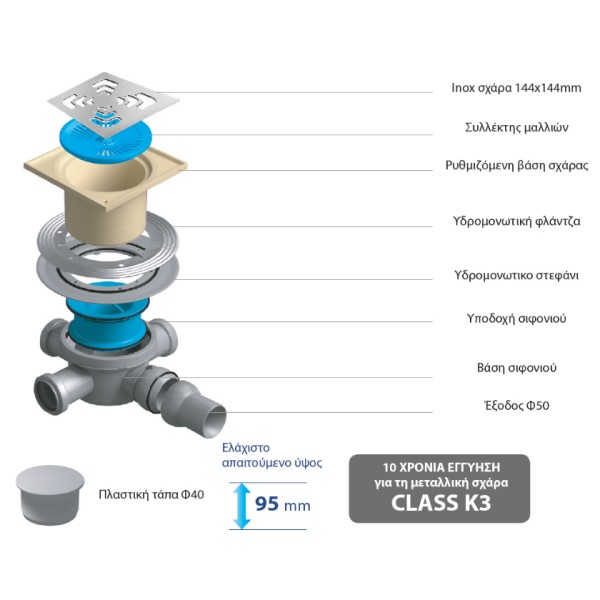 Inox σχάρα 144x144mm

Συλλέκτης μαλλιών

Ρυθμιζόμενη βάση σχάρας

Υδρομονωτική φλάντζα

Υδρομονωτικο στεφάνι

Υποδοχή σιφονιού

Βάση σιφονιού

Έξοδος Φ50

Ελάχιστο απαιτούμενο ύψος

95 mm

Πλαστική τάπα Φ40

10 ΧΡΟΝΙΑ ΕΓΓΥΗΣΗ
για τη μεταλλική σχάρα
CLASS K3